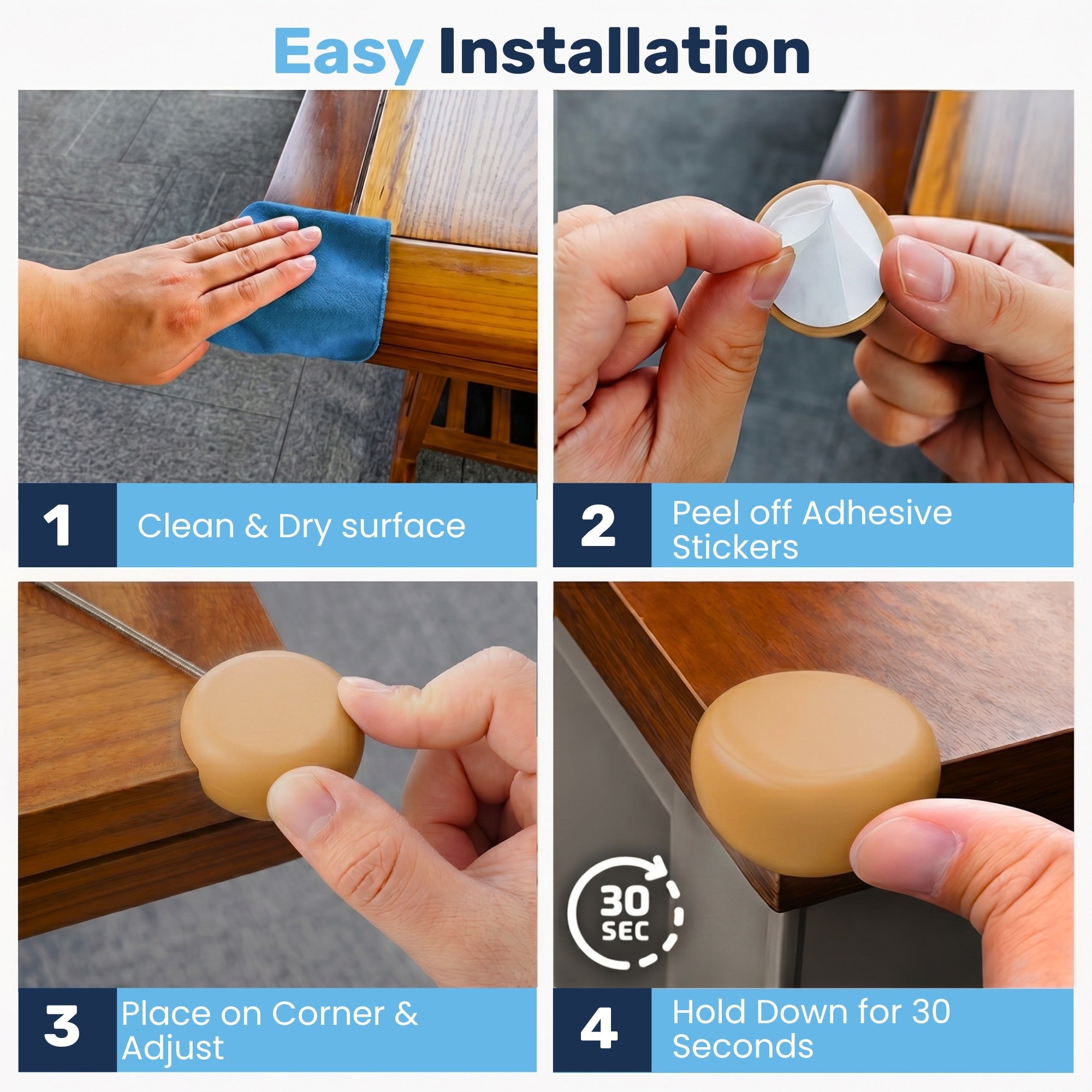 Easy Installation

1 Clean & Dry surface

2 Peel off Adhesive Stickers

3 Place on Corner & Adjust

30 SEC

4 Hold Down for 30 Seconds