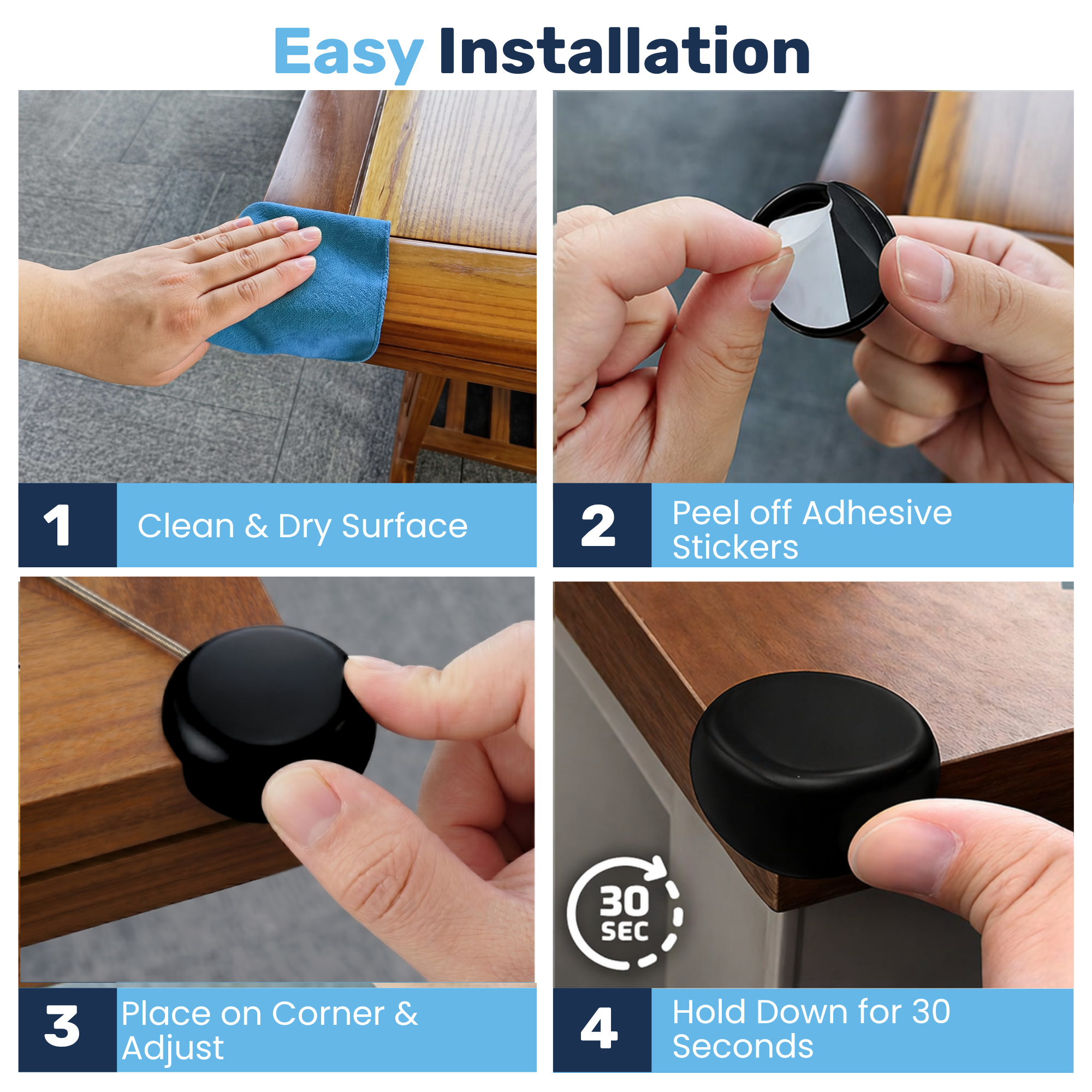 Easy Installation

1 Clean & Dry Surface

2 Peel off Adhesive Stickers

3 Place on Corner & Adjust

30 SEC

4 Hold Down for 30 Seconds