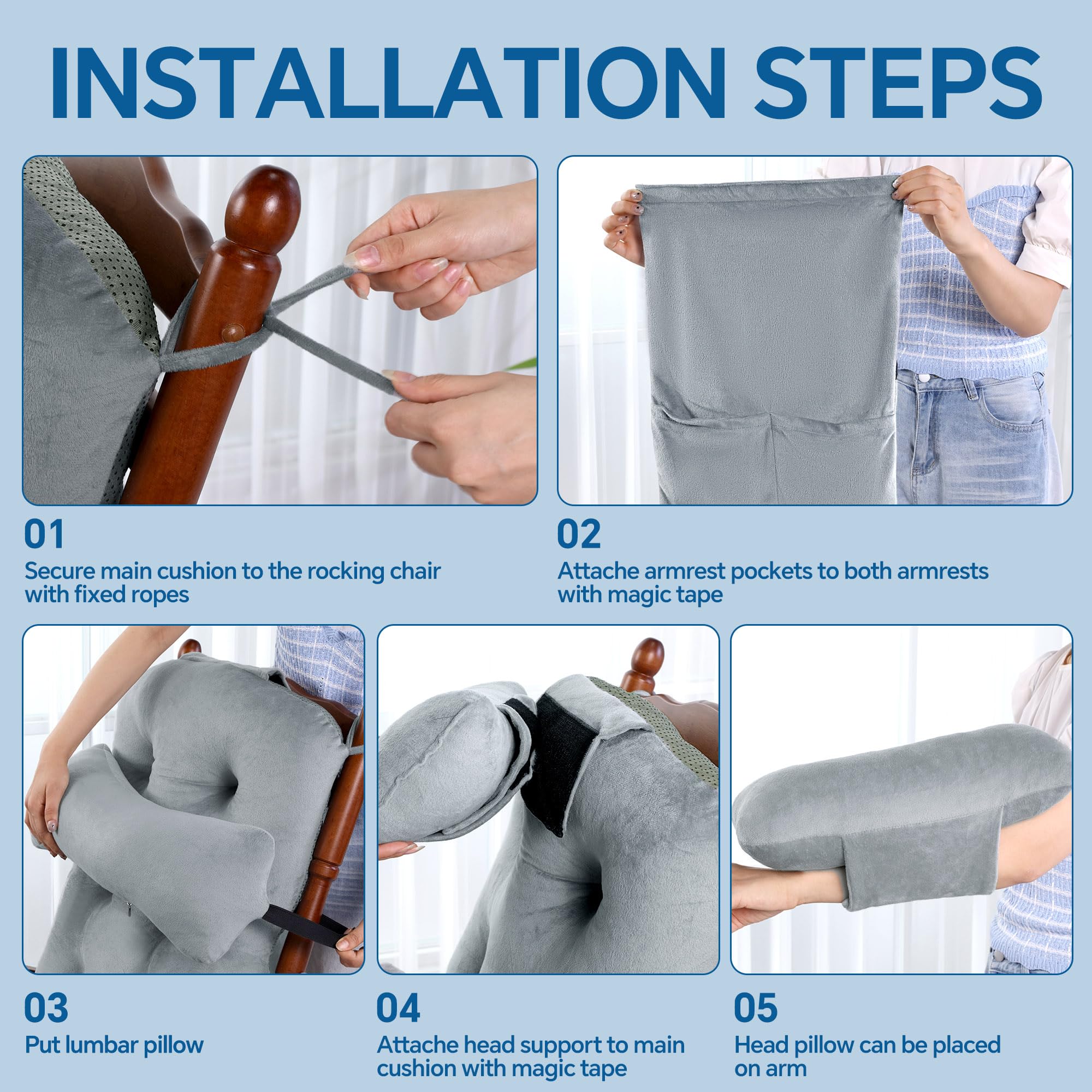 INSTALLATION STEPS

01
Secure main cushion to the rocking chair with fixed ropes

02
Attache armrest pockets to both armrests with magic tape

03
Put lumbar pillow

04
Attache head support to main cushion with magic tape

05
Head pillow can be placed on arm