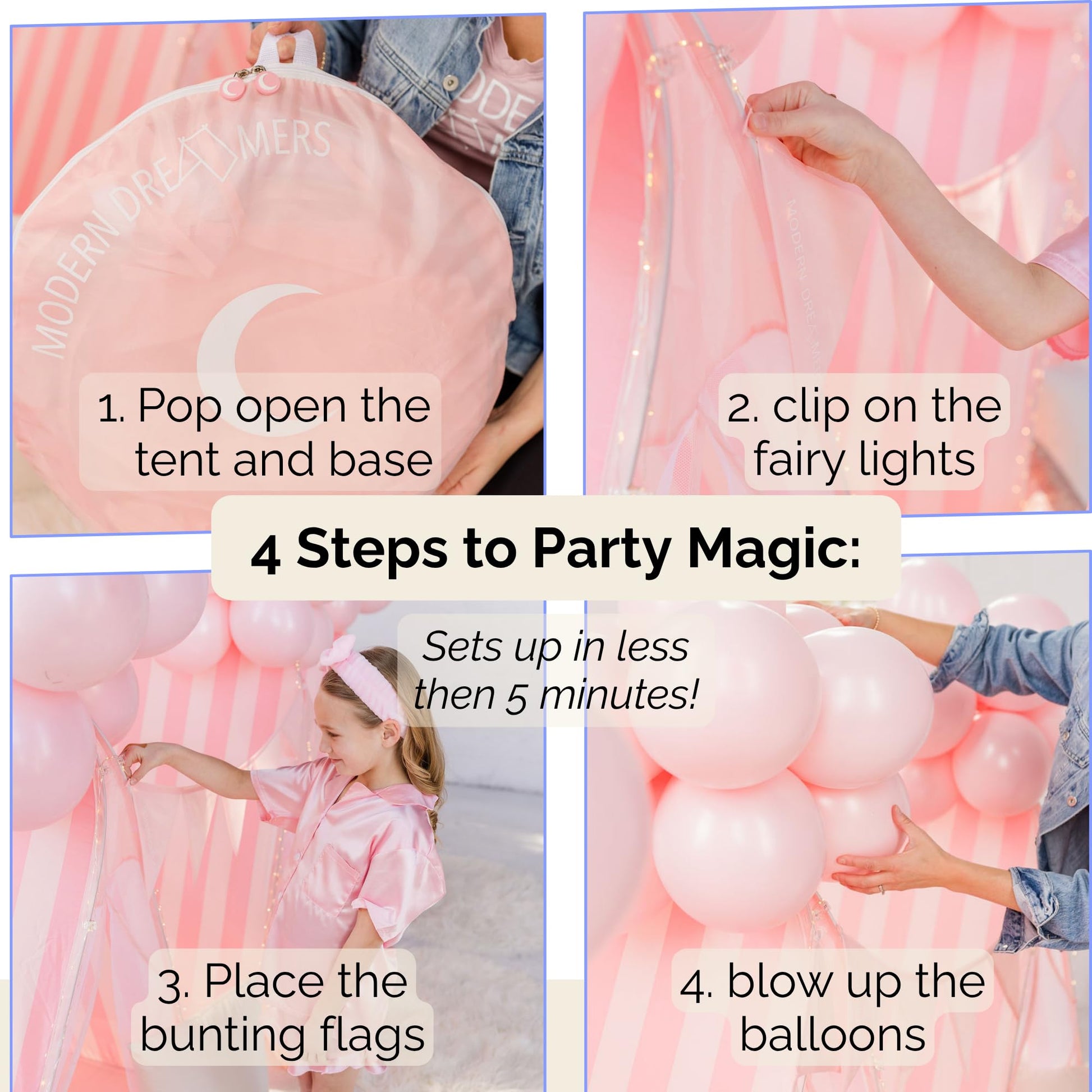 MODERN DREAMERS

1. Pop open the tent and base

MODERN DREAMERS

2. clip on the fairy lights

4 Steps to Party Magic:

Sets up in less then 5 minutes!

3. Place the bunting flags

4. blow up the balloons