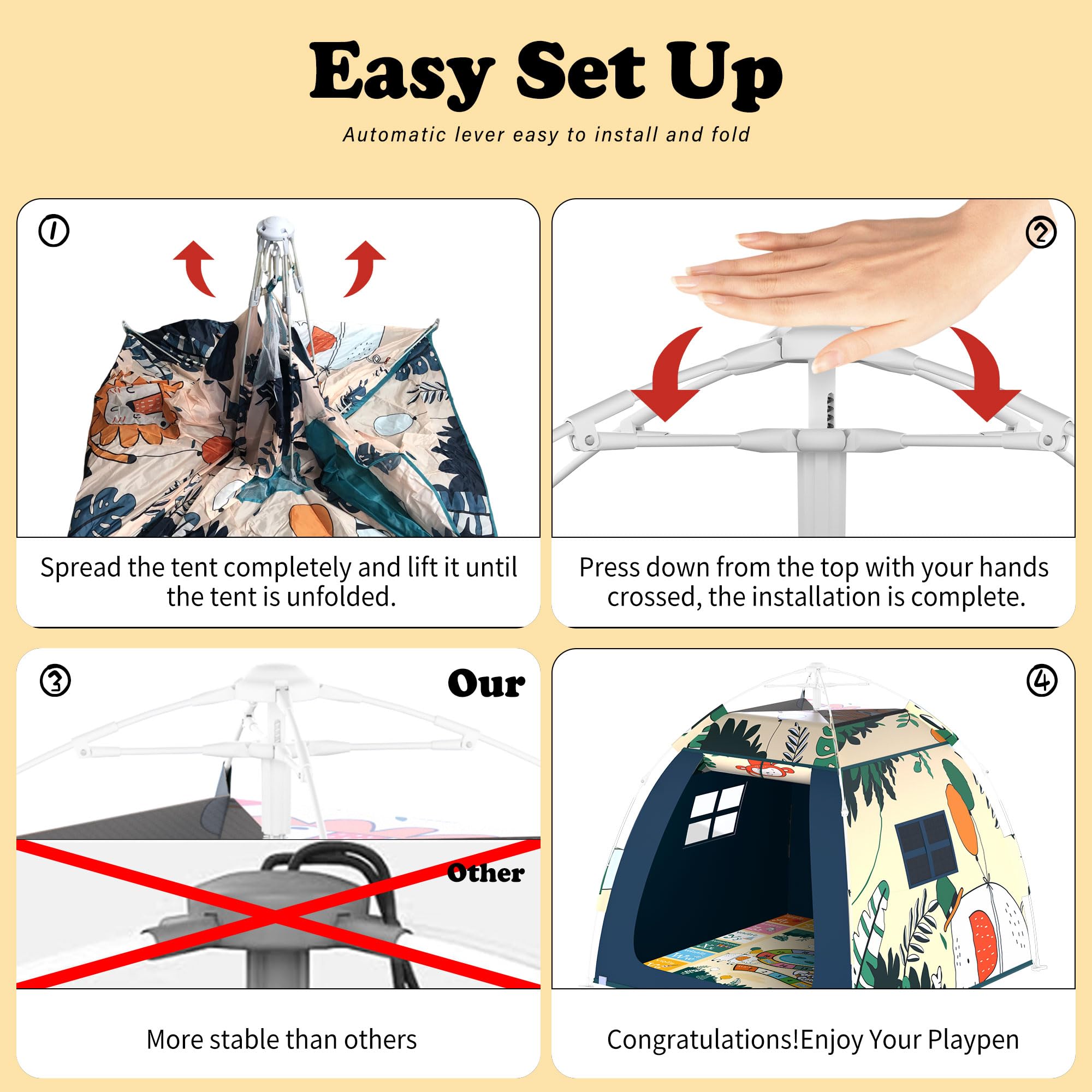 Easy Set Up

Automatic lever easy to install and fold

①

Spread the tent completely and lift it until the tent is unfolded.

②

Press down from the top with your hands crossed, the installation is complete.

③

Our

Other

More stable than others

④

Congratulations!Enjoy Your Playpen