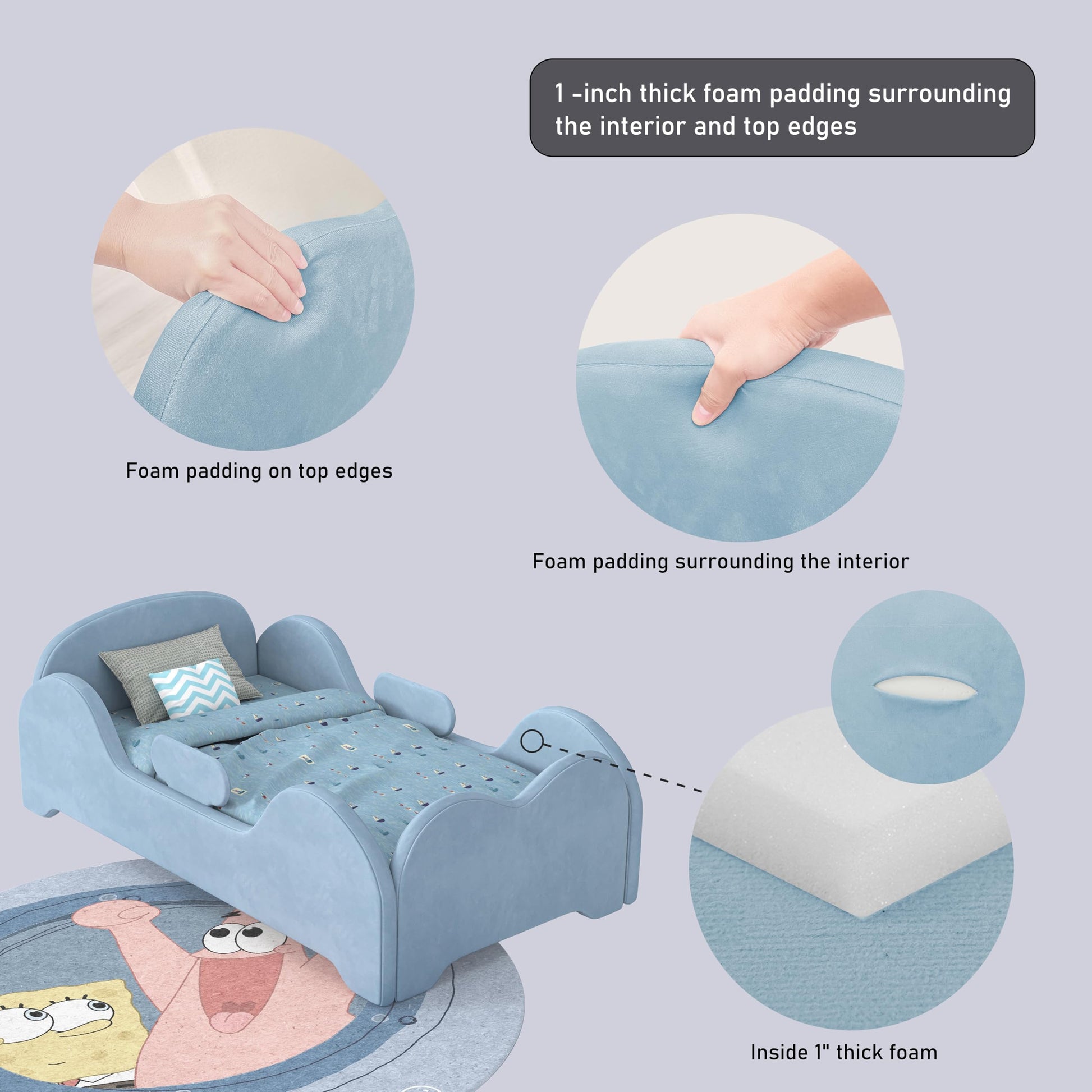 1 -inch thick foam padding surrounding the interior and top edges

Foam padding on top edges

Foam padding surrounding the interior

Inside 1" thick foam