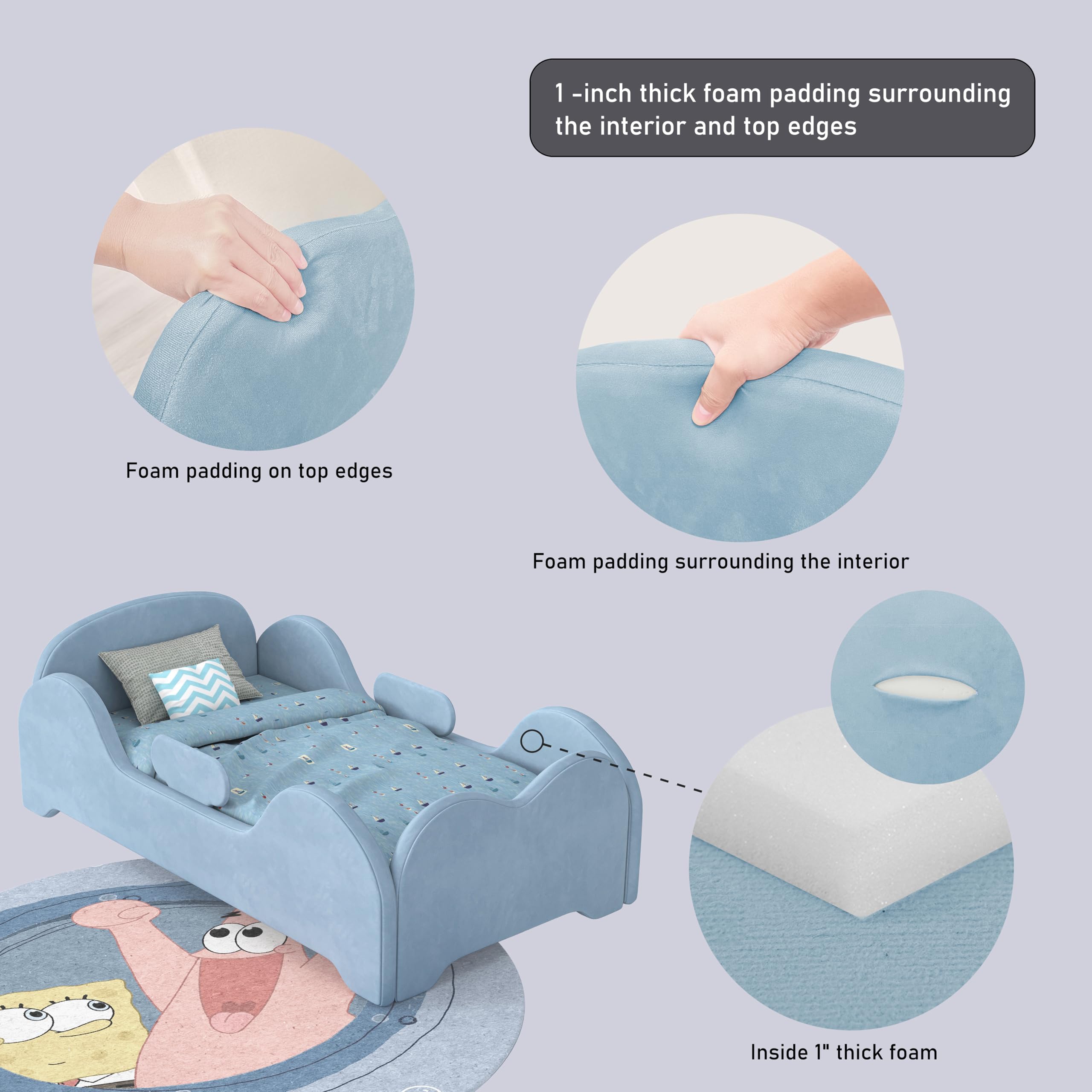 1 -inch thick foam padding surrounding the interior and top edges

Foam padding on top edges

Foam padding surrounding the interior

Inside 1" thick foam