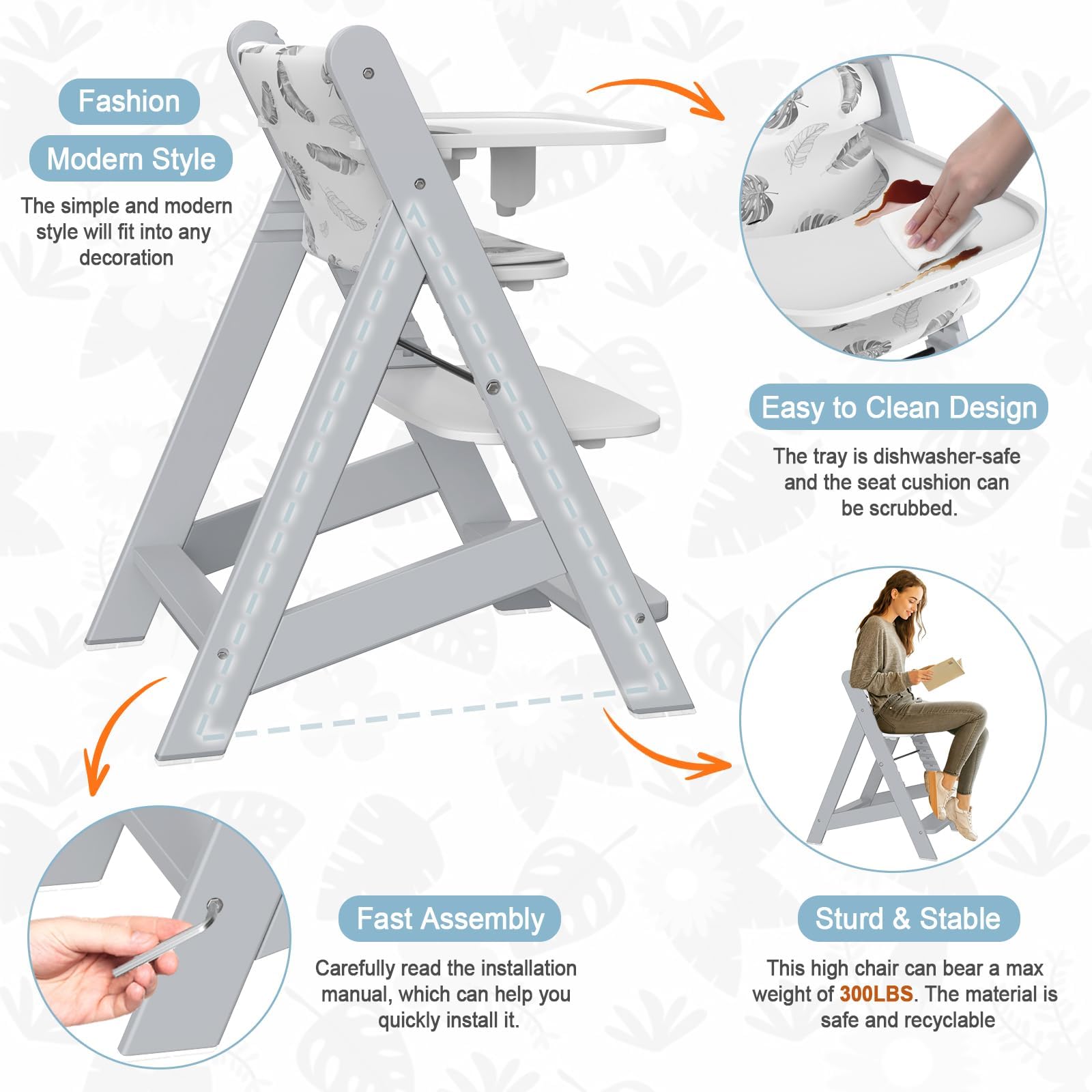 Fashion

Modern Style

The simple and modern style will fit into any decoration

Easy to Clean Design

The tray is dishwasher-safe and the seat cushion can be scrubbed.

Fast Assembly

Carefully read the installation manual, which can help you quickly install it.

Sturd & Stable

This high chair can bear a max weight of 300LBS. The material is safe and recyclable