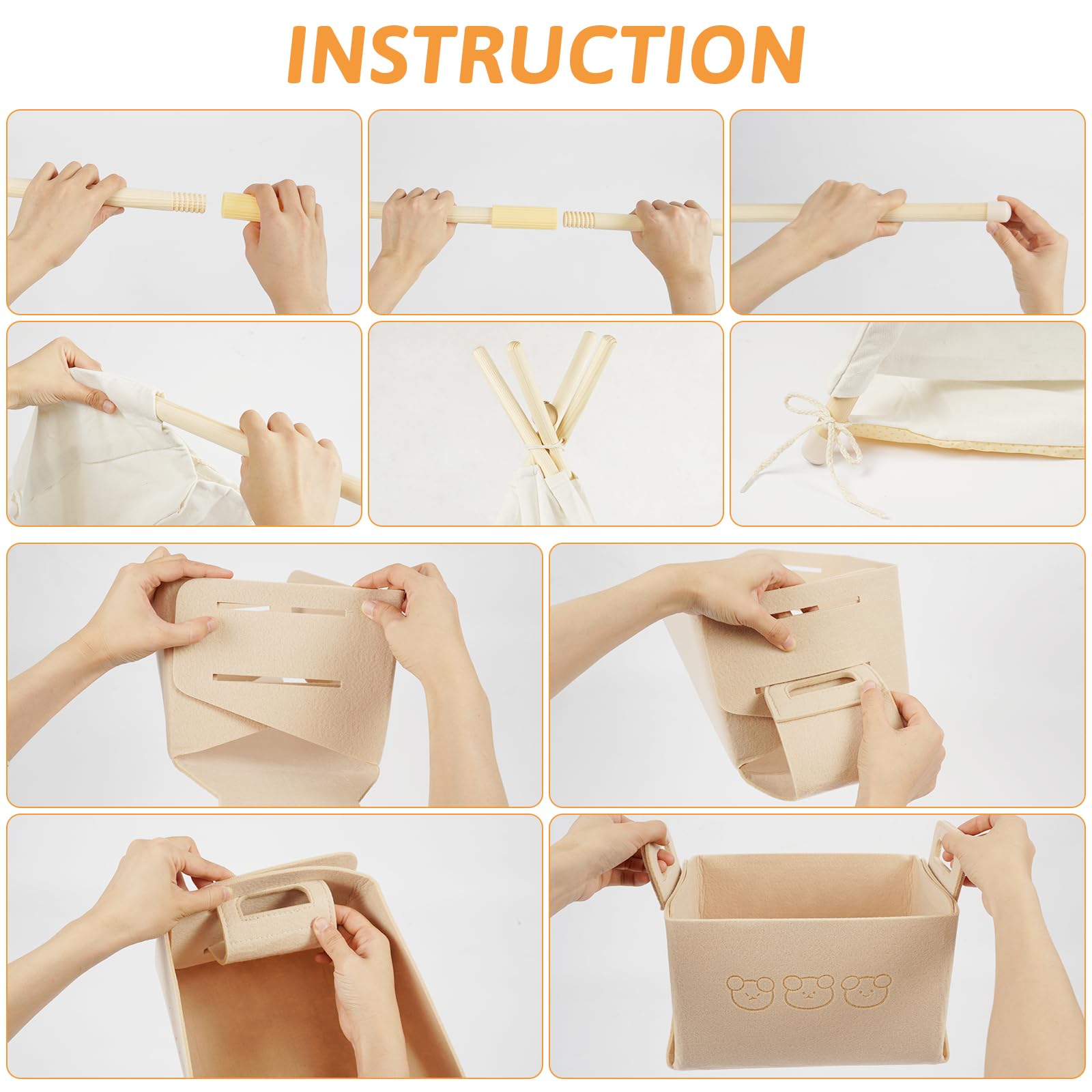 INSTRUCTION