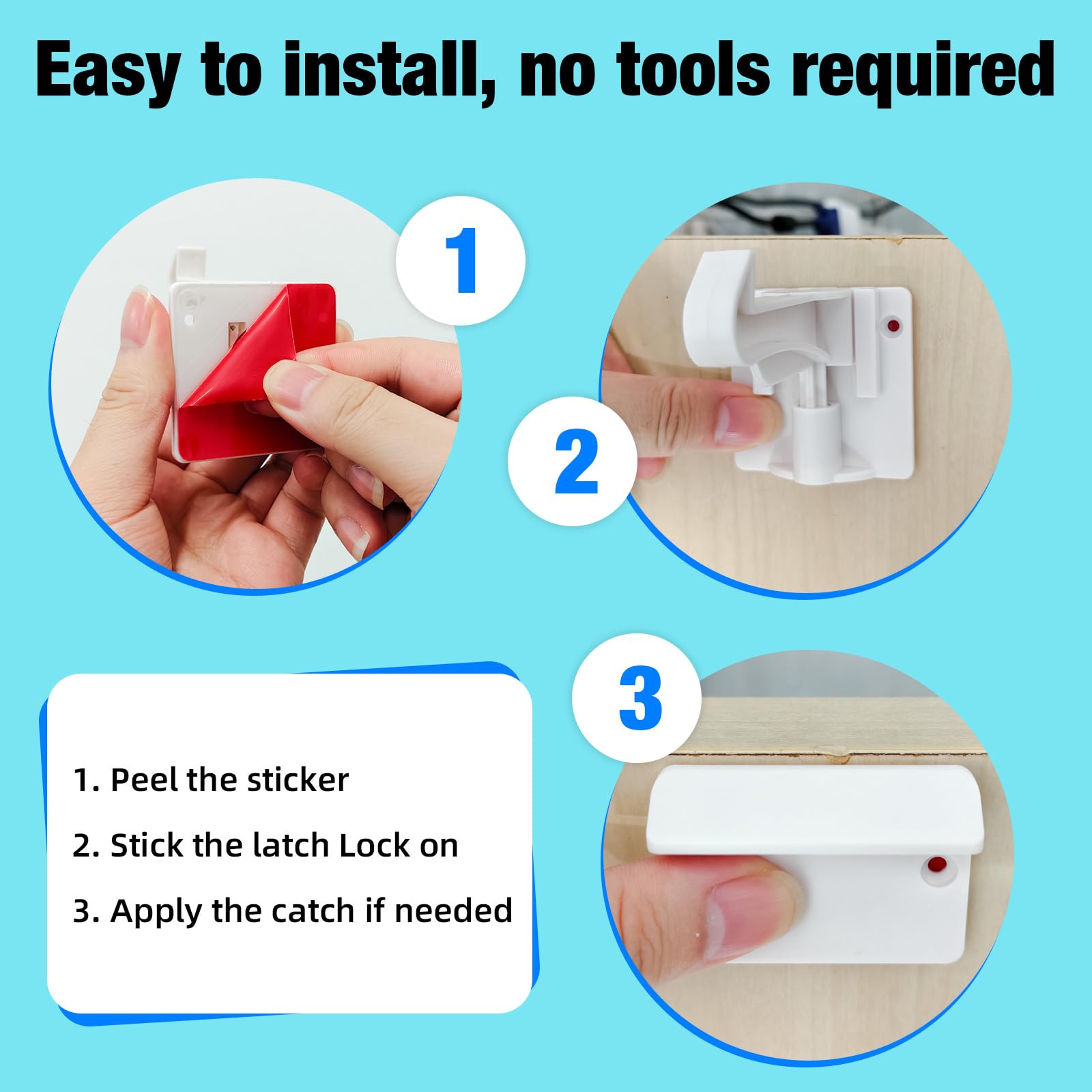 Easy to install, no tools required

1

2

3

1. Peel the sticker

2. Stick the latch Lock on

3. Apply the catch if needed