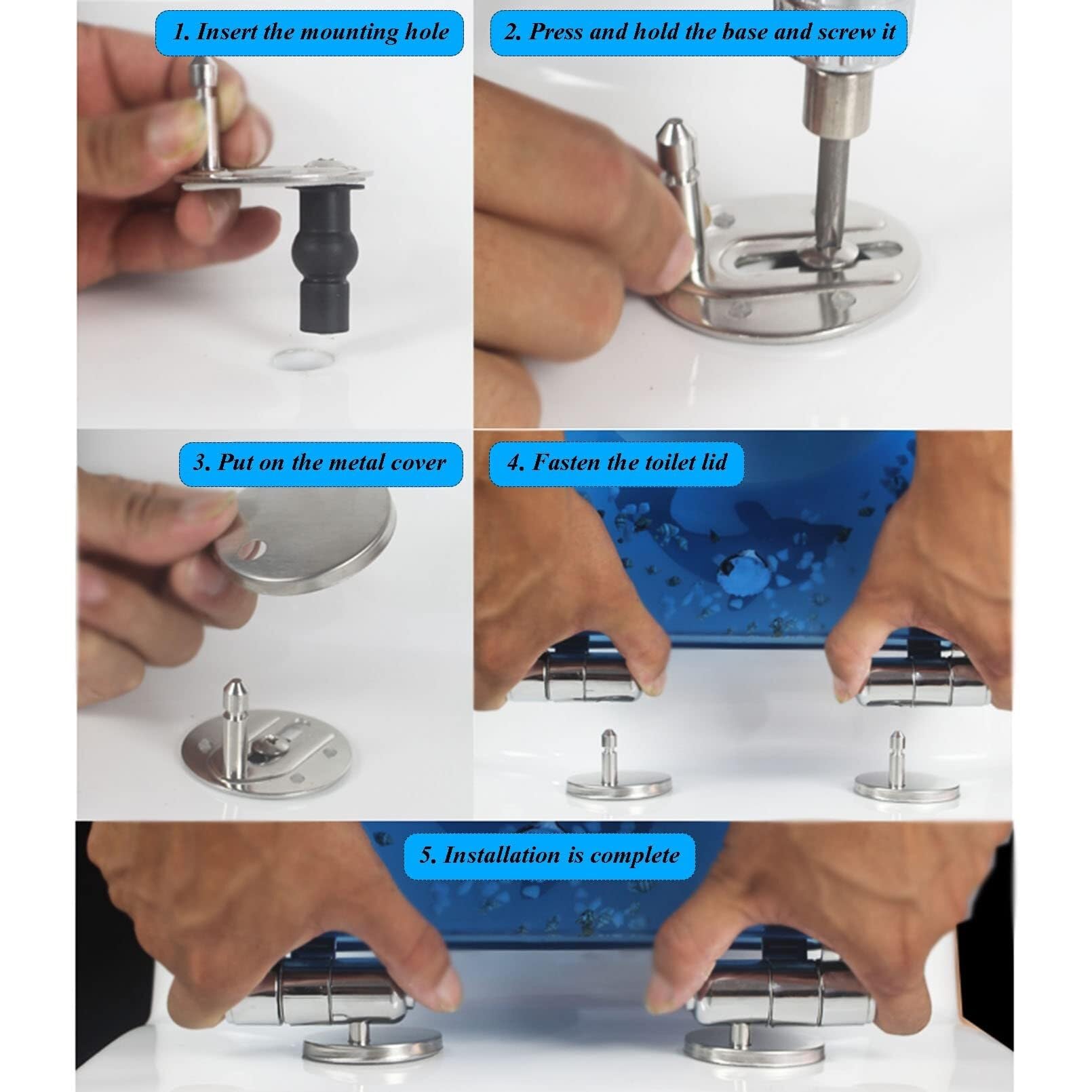 1. Insert the mounting hole

2. Press and hold the base and screw it

3. Put on the metal cover

4. Fasten the toilet lid

5. Installation is complete