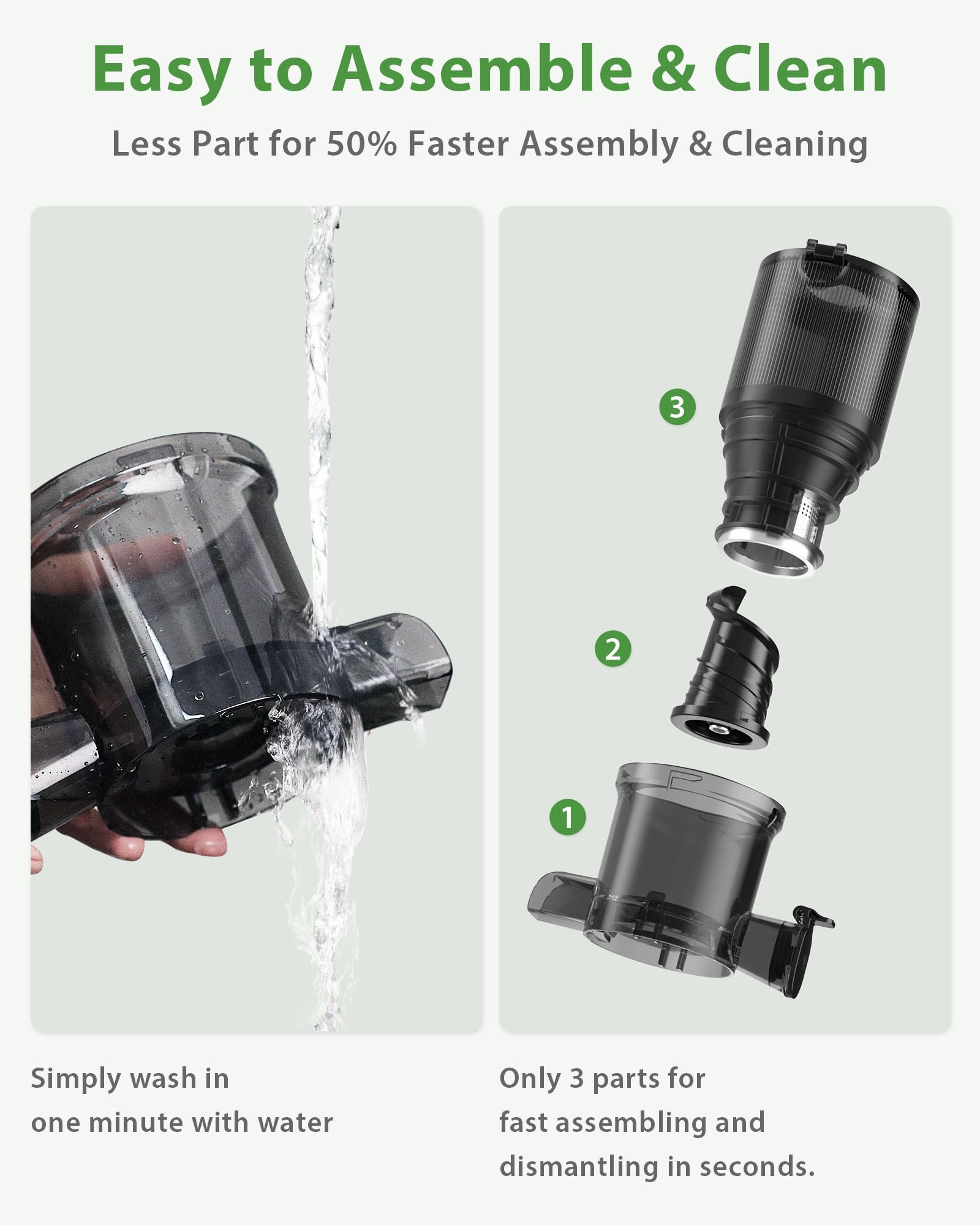 Easy to Assemble & Clean

Less Part for 50% Faster Assembly & Cleaning

3

2

1

Simply wash in one minute with water

Only 3 parts for fast assembling and dismantling in seconds.