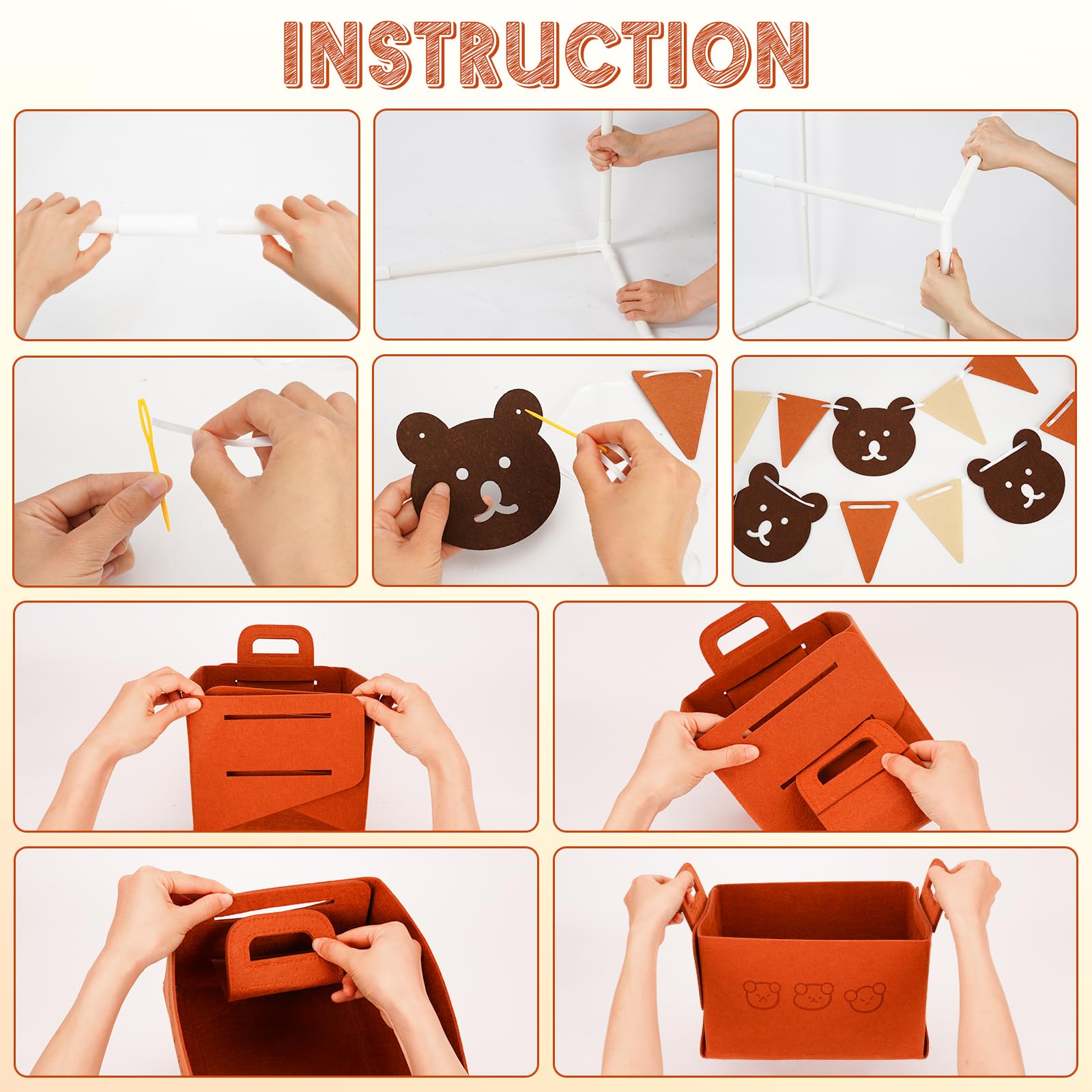 INSTRUCTION