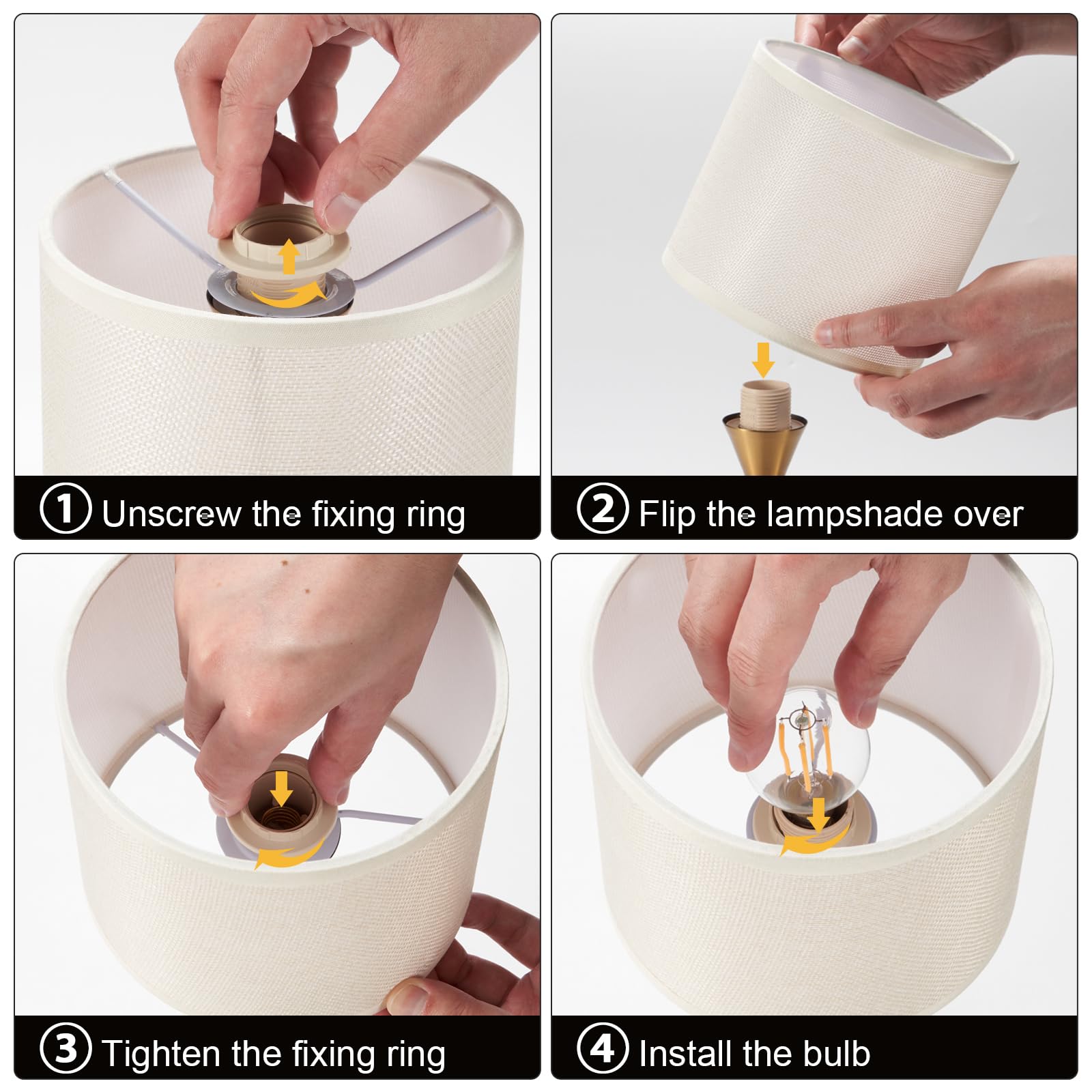 1 Unscrew the fixing ring

2 Flip the lampshade over

3 Tighten the fixing ring

4 Install the bulb