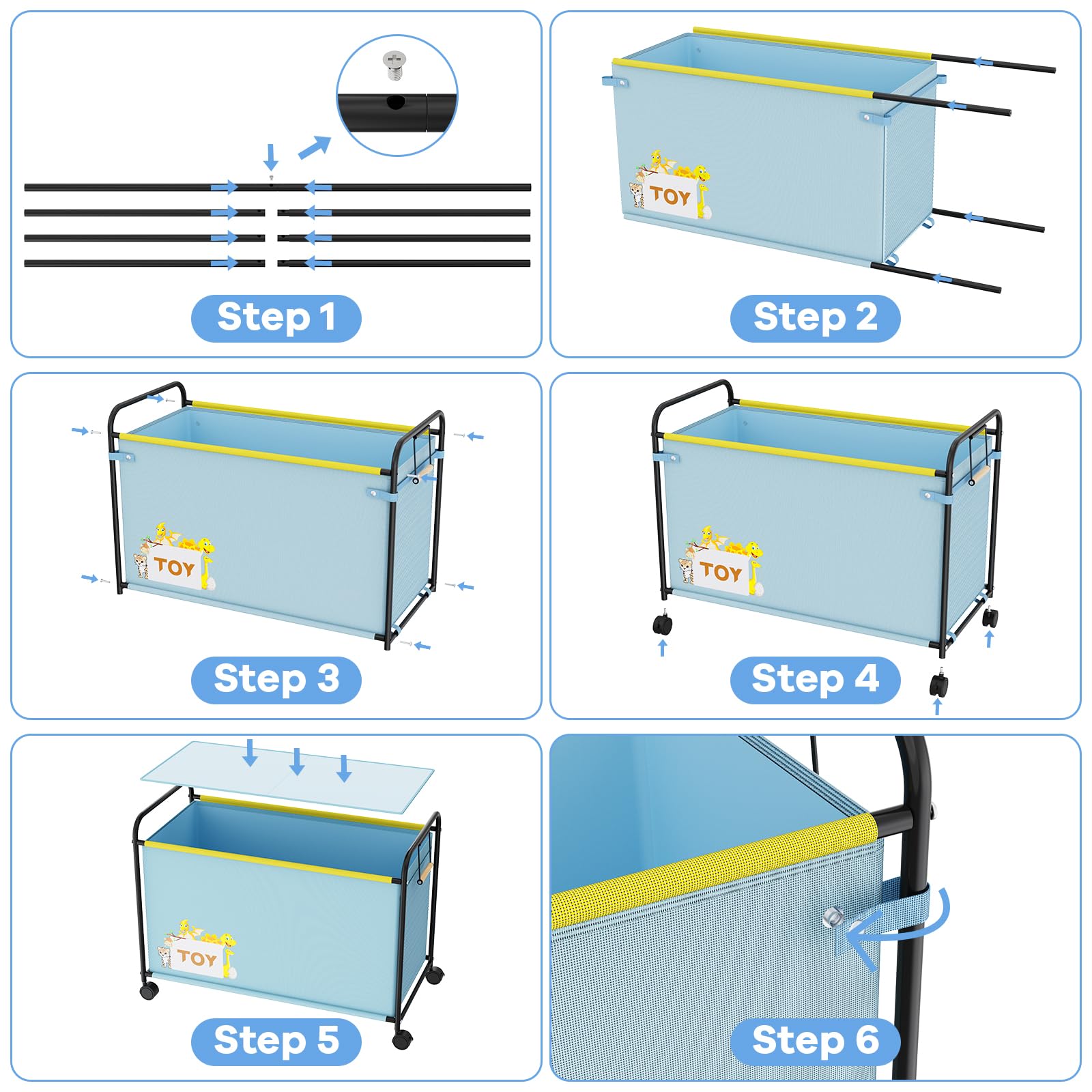 Step 1

TOY

Step 2

TOY

Step 3

TOY

Step 4

TOY

Step 5

Step 6