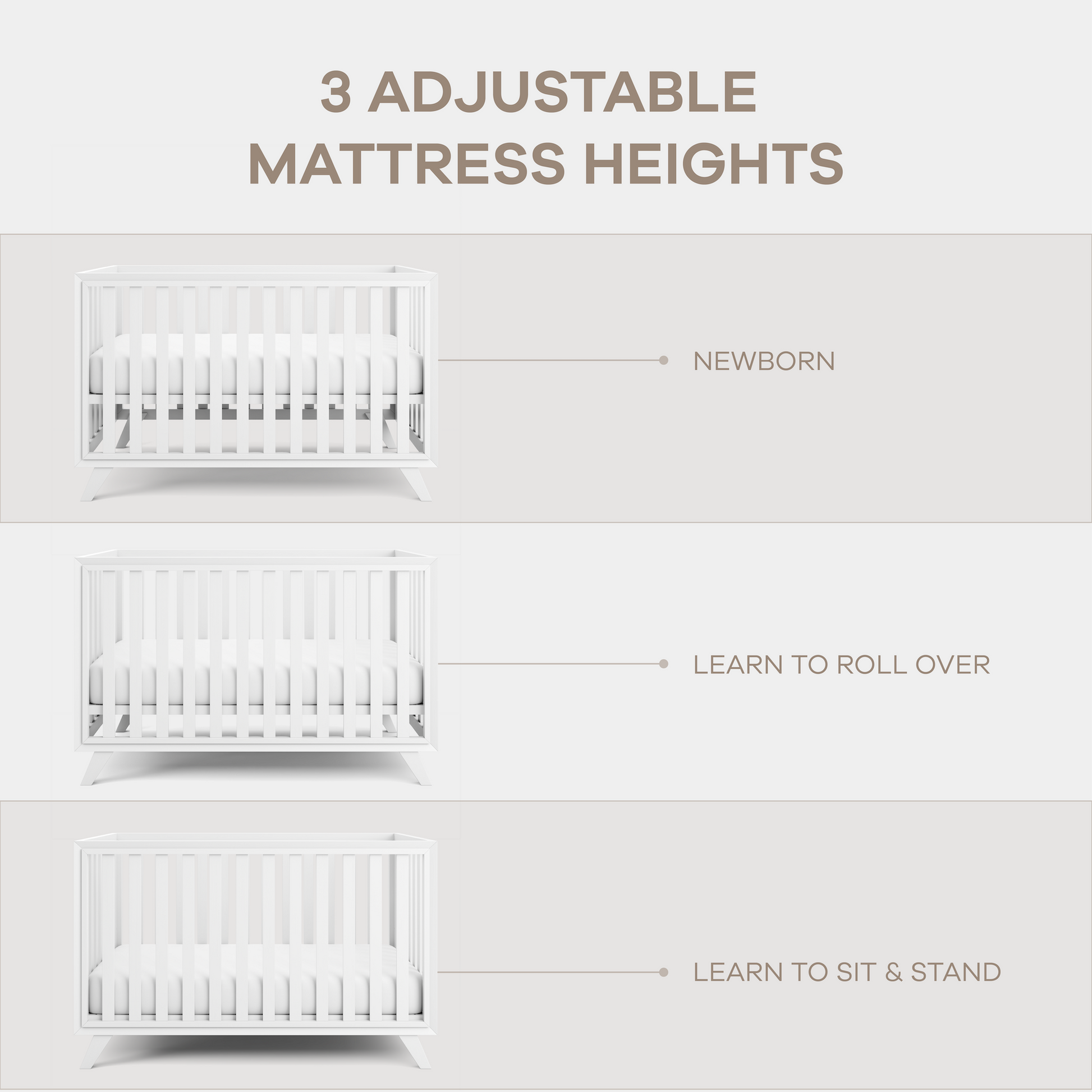 3 ADJUSTABLE MATTRESS HEIGHTS

NEWBORN

LEARN TO ROLL OVER

LEARN TO SIT & STAND