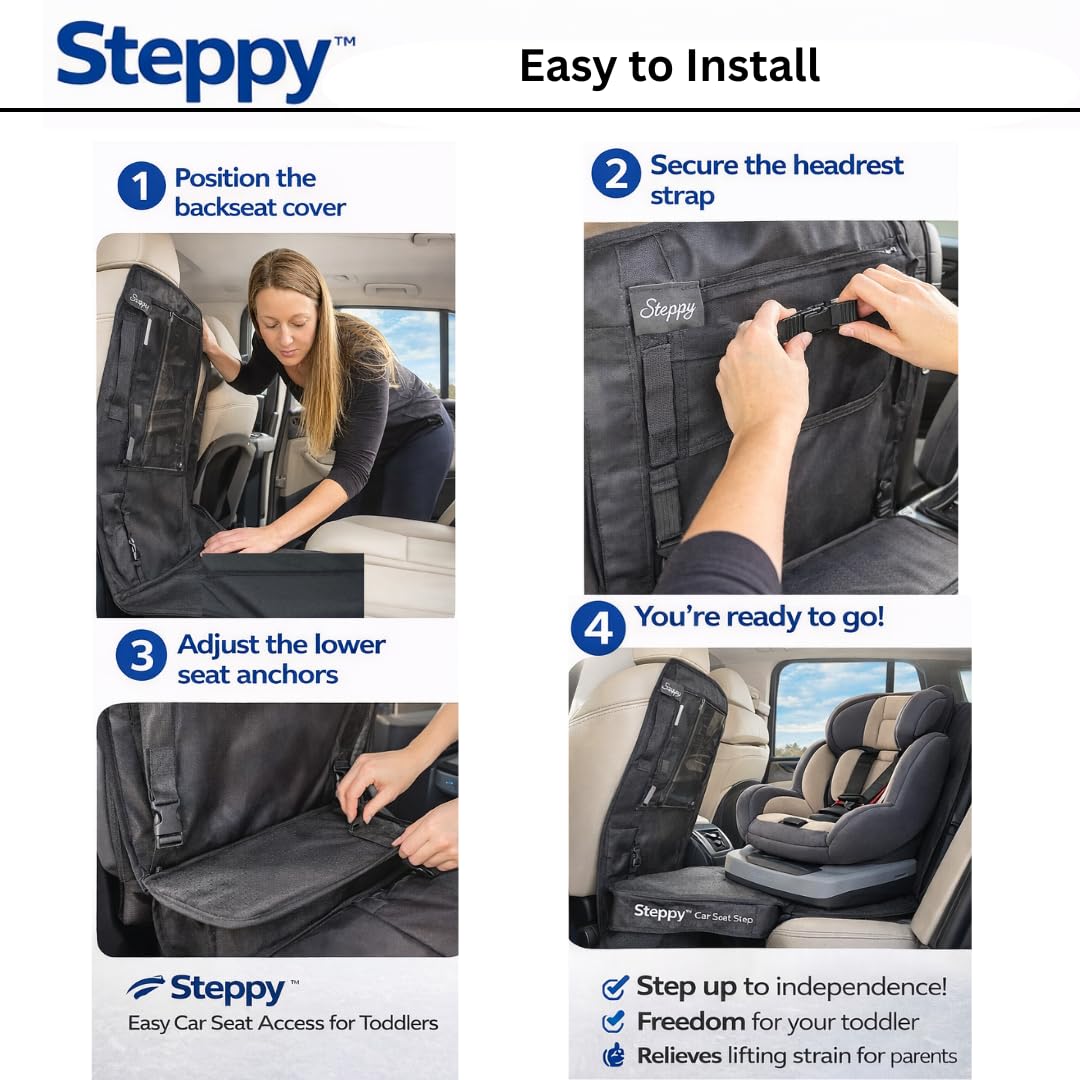 Steppy™

Easy to Install

1 Position the backseat cover

Steppy

2 Secure the headrest strap

Steppy

3 Adjust the lower seat anchors

4 You're ready to go!

Steppy

Steppy™ Car Seat Step

Steppy™
Easy Car Seat Access for Toddlers

Step up to independence!
Freedom for your toddler
Relieves lifting strain for parents