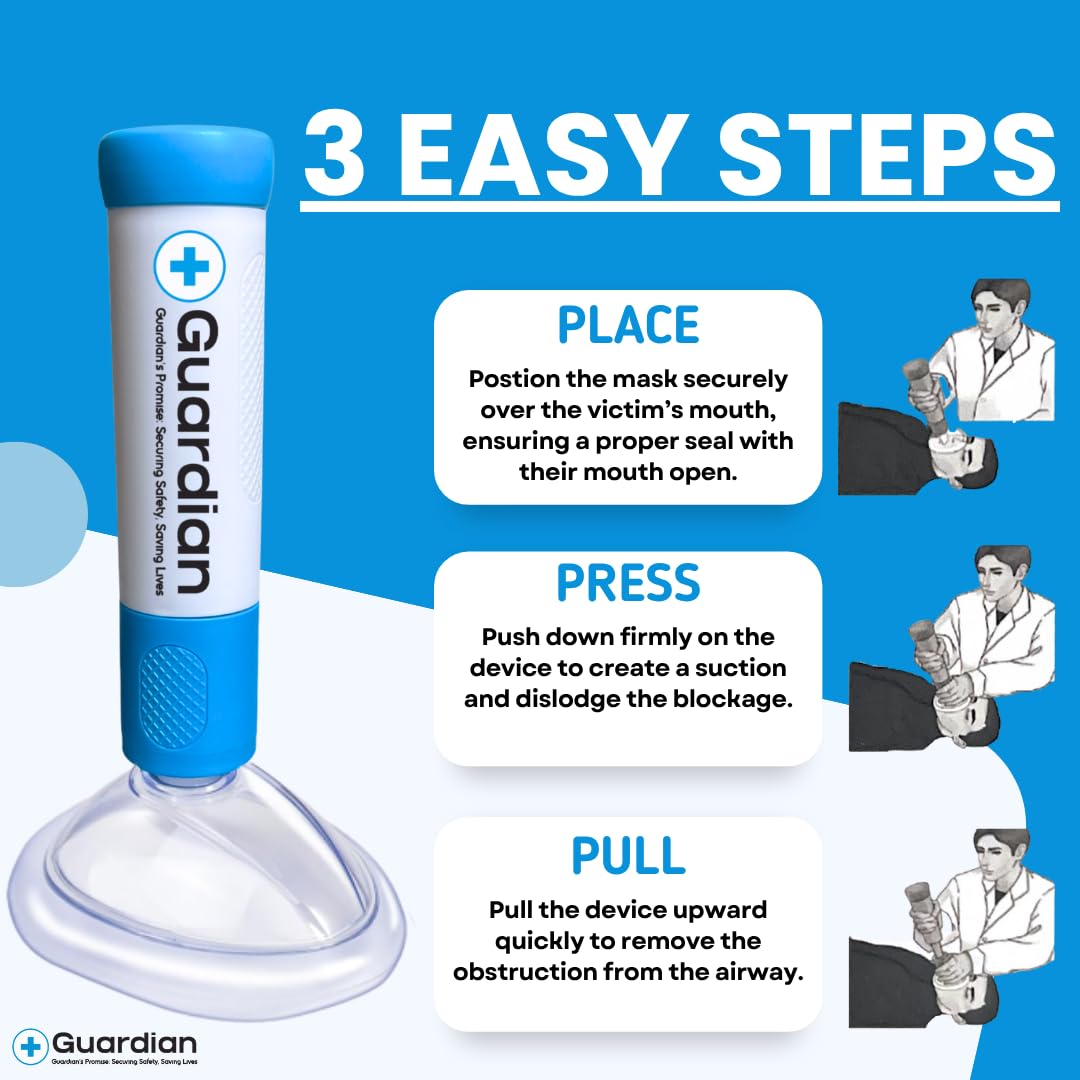 3 EASY STEPS

Guardian
Guardian's Promise: Securing Safety, Saving Lives

PLACE
Postion the mask securely over the victim's mouth, ensuring a proper seal with their mouth open.

PRESS
Push down firmly on the device to create a suction and dislodge the blockage.

PULL
Pull the device upward quickly to remove the obstruction from the airway.

Guardian
Guardian's Promise: Securing Safety, Saving Lives