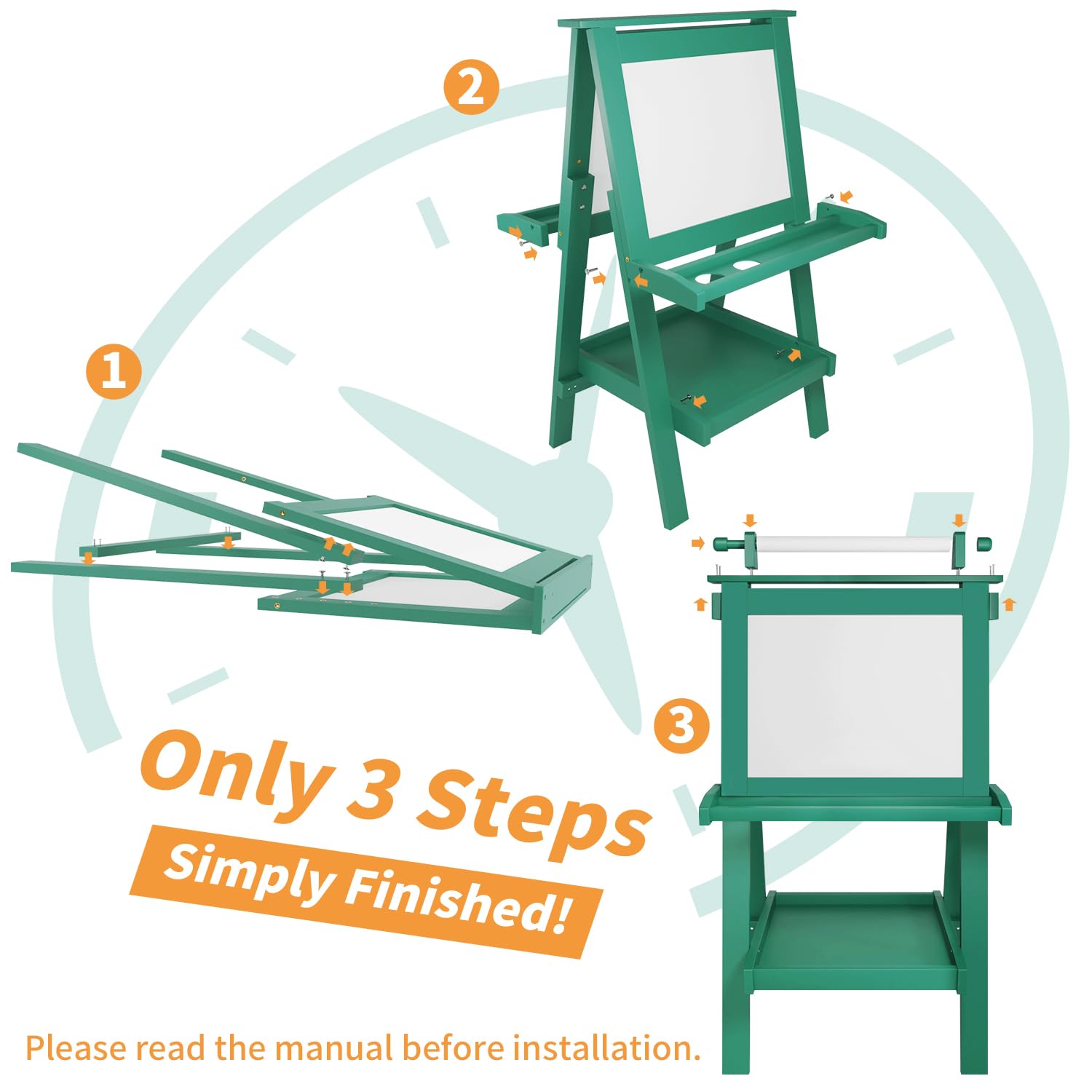 2

1

3

Only 3 Steps

Simply Finished!

Please read the manual before installation.