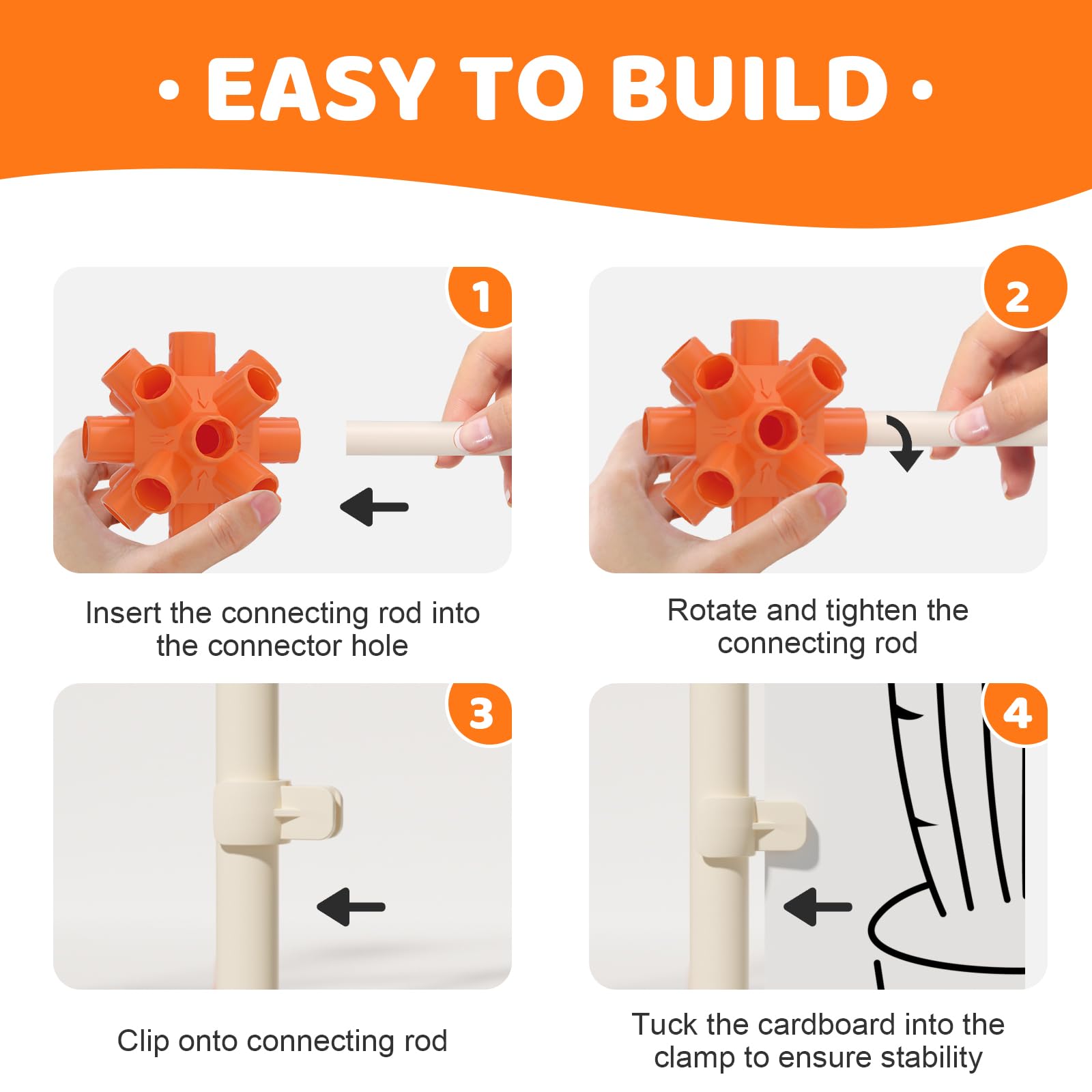 · EASY TO BUILD ·

1

Insert the connecting rod into the connector hole

2

Rotate and tighten the connecting rod

3

Clip onto connecting rod

4

Tuck the cardboard into the clamp to ensure stability