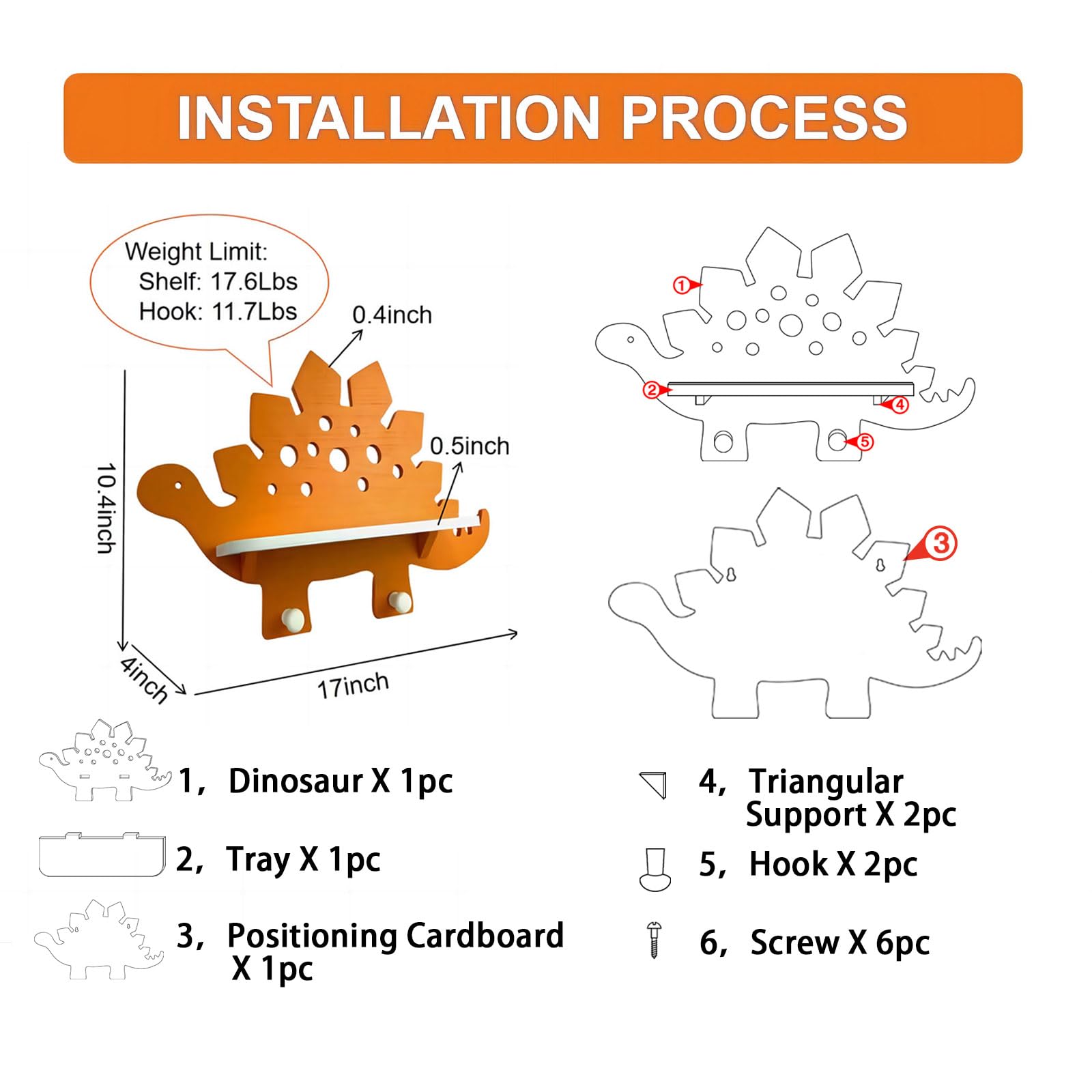 INSTALLATION PROCESS

Weight Limit:
Shelf: 17.6Lbs
Hook: 11.7Lbs

0.4inch

0.5inch

10.4inch

4inch

17inch

①

②

④

⑤

③

1, Dinosaur X 1pc

2, Tray X 1pc

3, Positioning Cardboard X 1pc

4, Triangular Support X 2pc

5, Hook X 2pc

6, Screw X 6pc