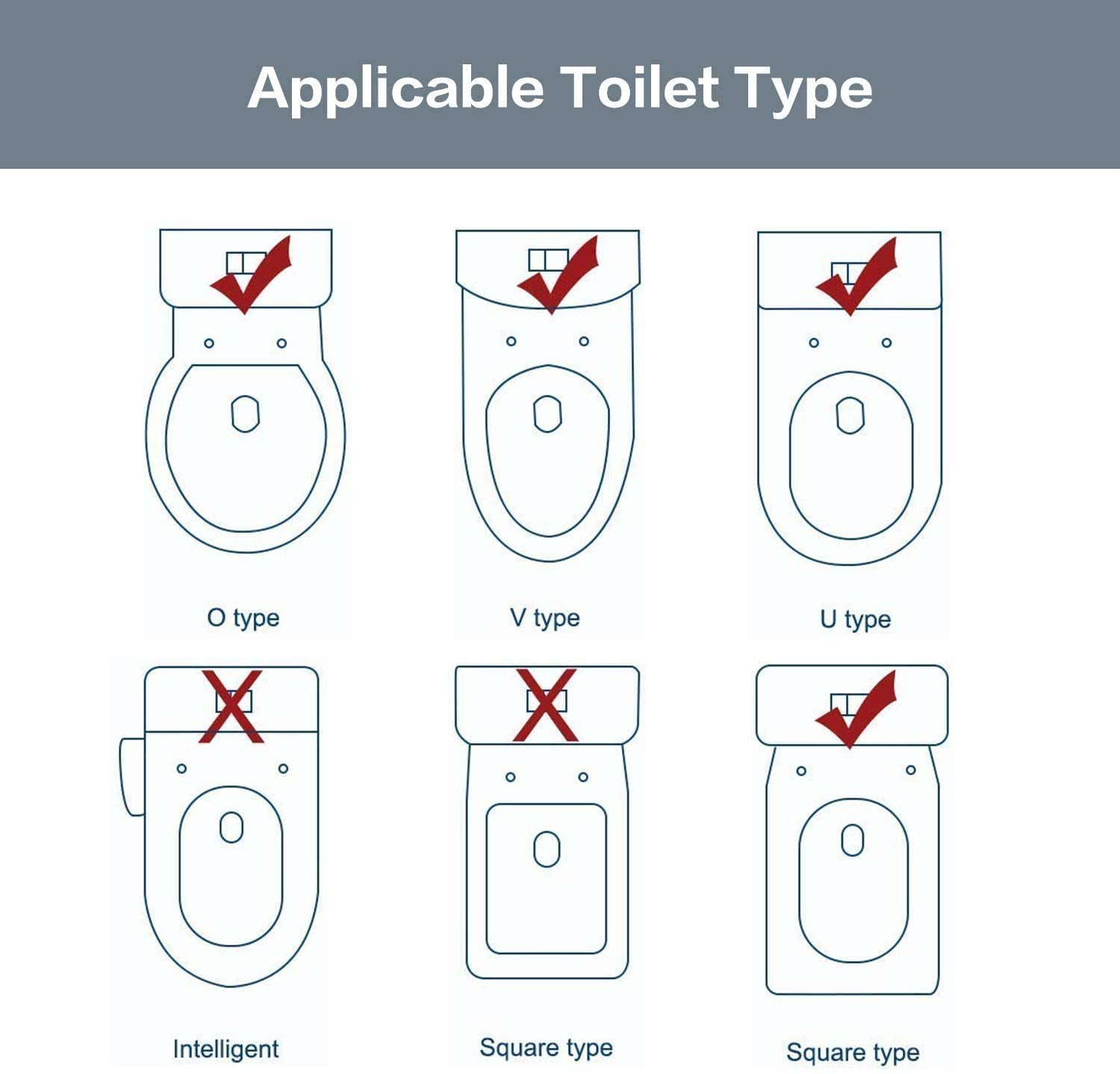 Applicable Toilet Type

O type

V type

U type

Intelligent

Square type

Square type