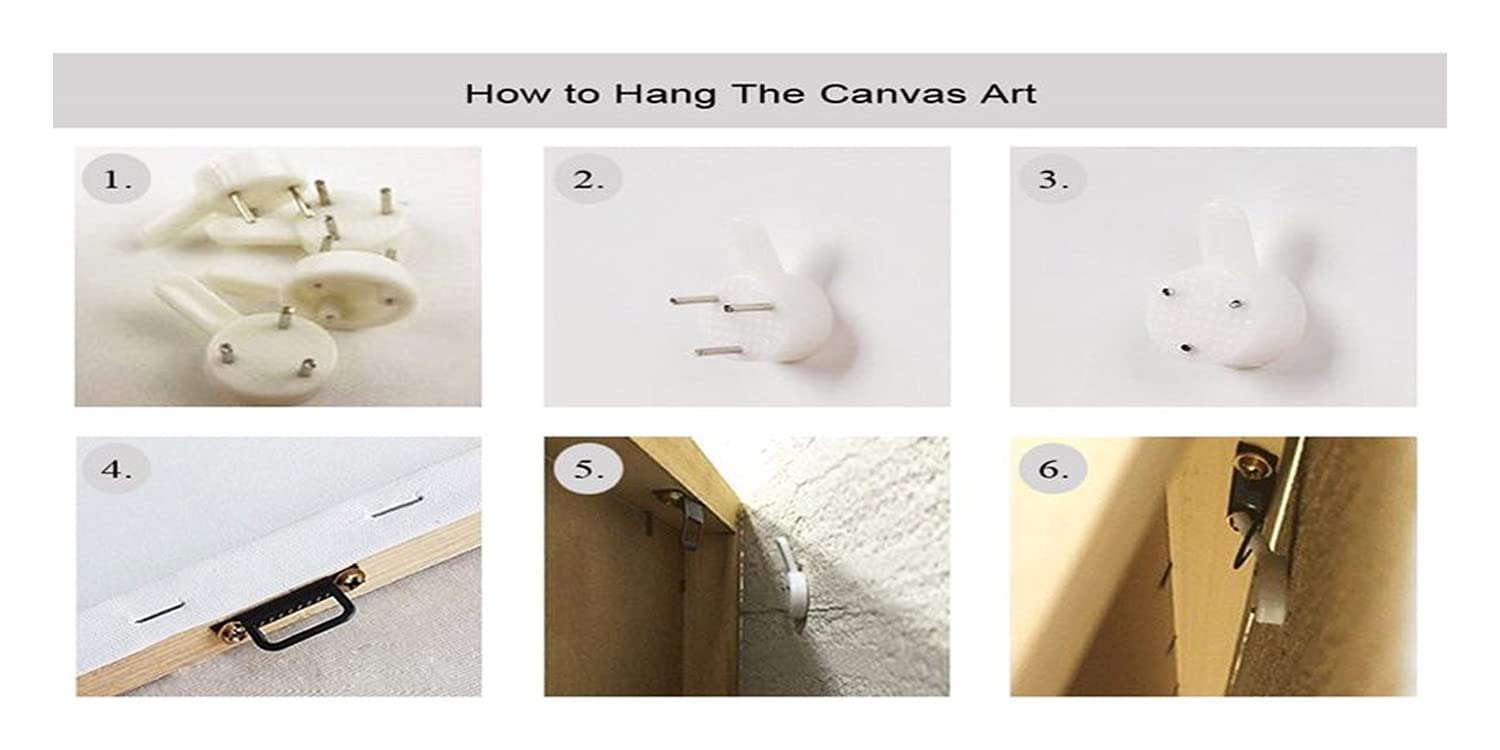 How to Hang The Canvas Art

1.

2.

3.

4.

5.

6.