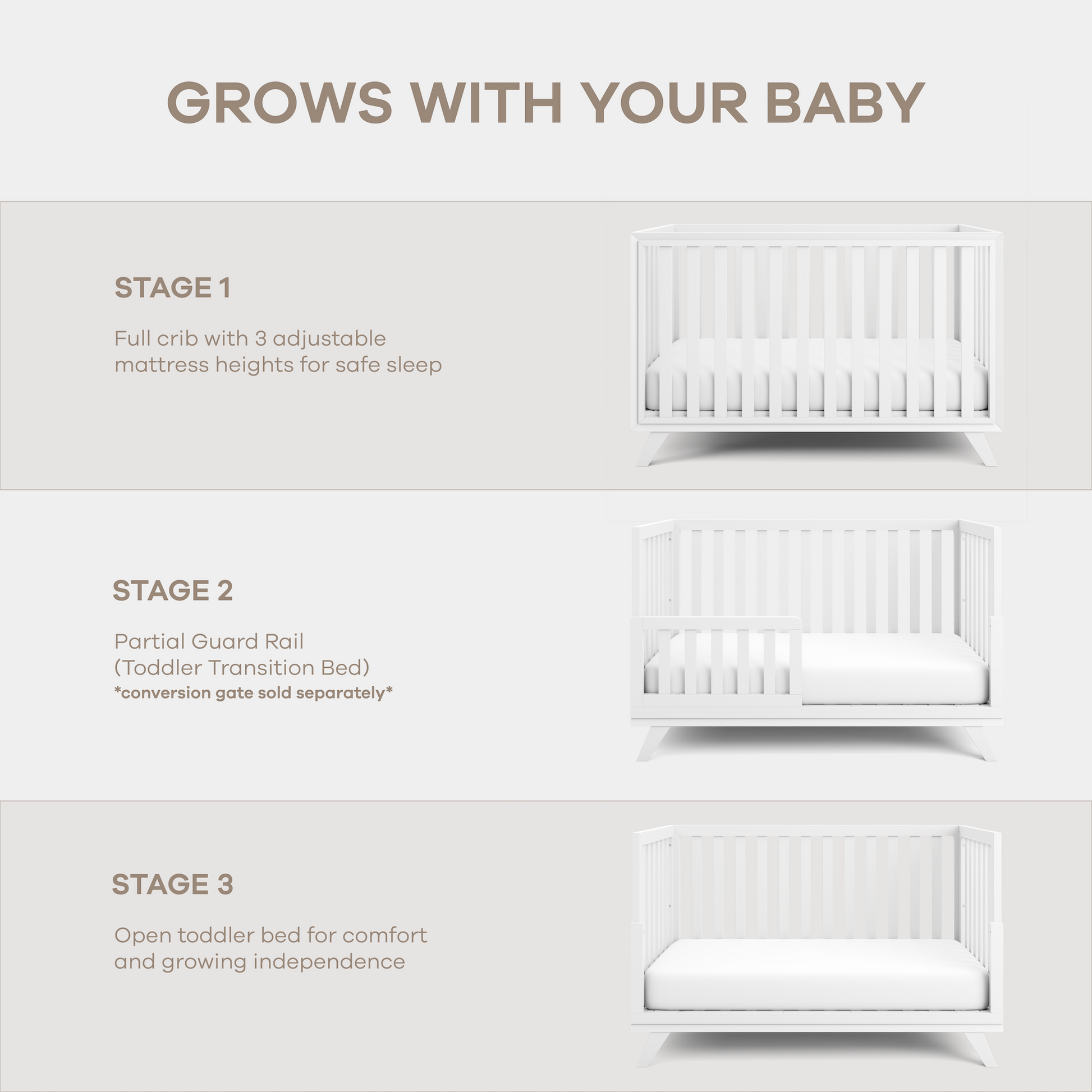 GROWS WITH YOUR BABY

STAGE 1

Full crib with 3 adjustable mattress heights for safe sleep

STAGE 2

Partial Guard Rail
(Toddler Transition Bed)
*conversion gate sold separately*

STAGE 3

Open toddler bed for comfort and growing independence