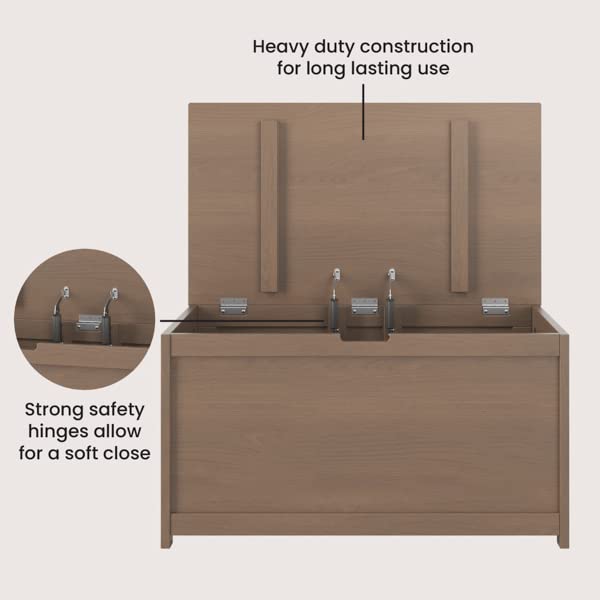 Heavy duty construction for long lasting use

Strong safety hinges allow for a soft close